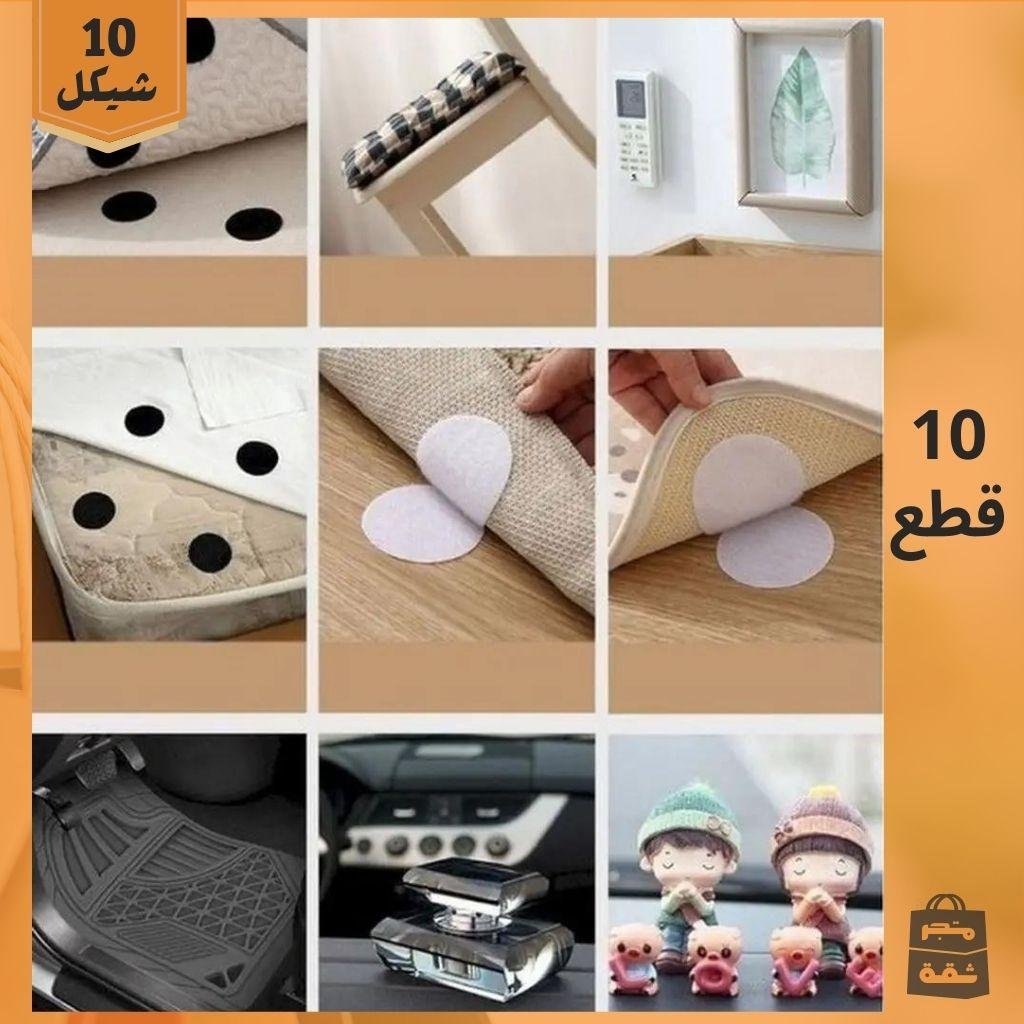 10
شيكل

10
قطع

متجر
ثقة